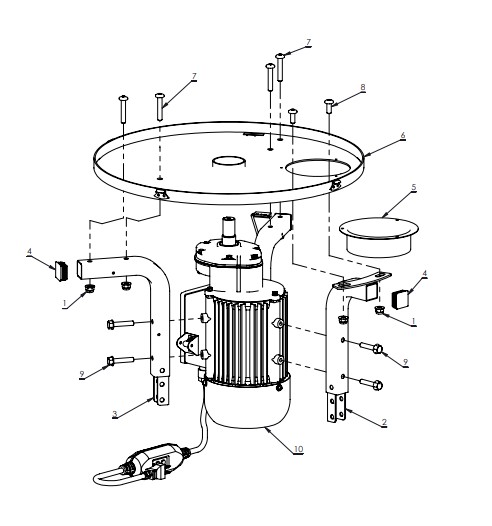 7
7
8
6
5
4
4
1
1
9
9
3
2
10